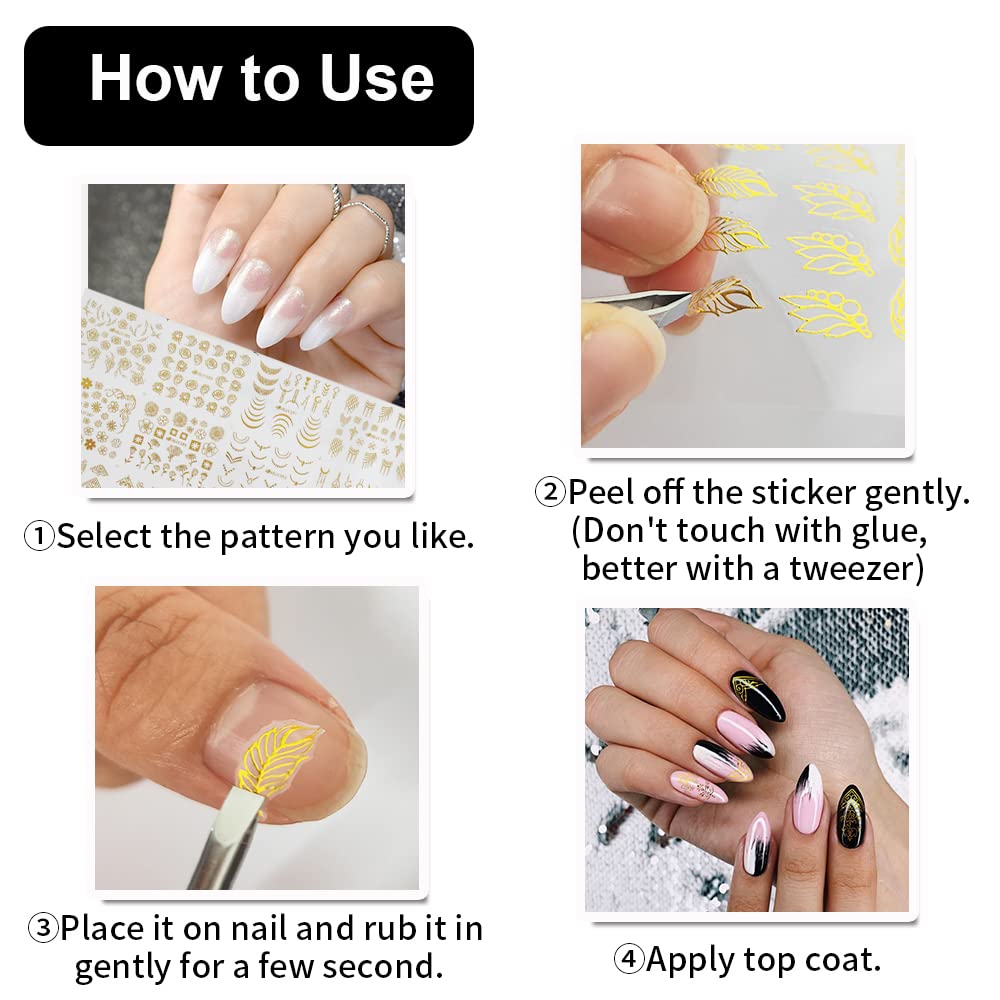 How to Use

①Select the pattern you like.

②Peel off the sticker gently. (Don't touch with glue, better with a tweezer)

③Place it on nail and rub it in gently for a few second.

④Apply top coat.